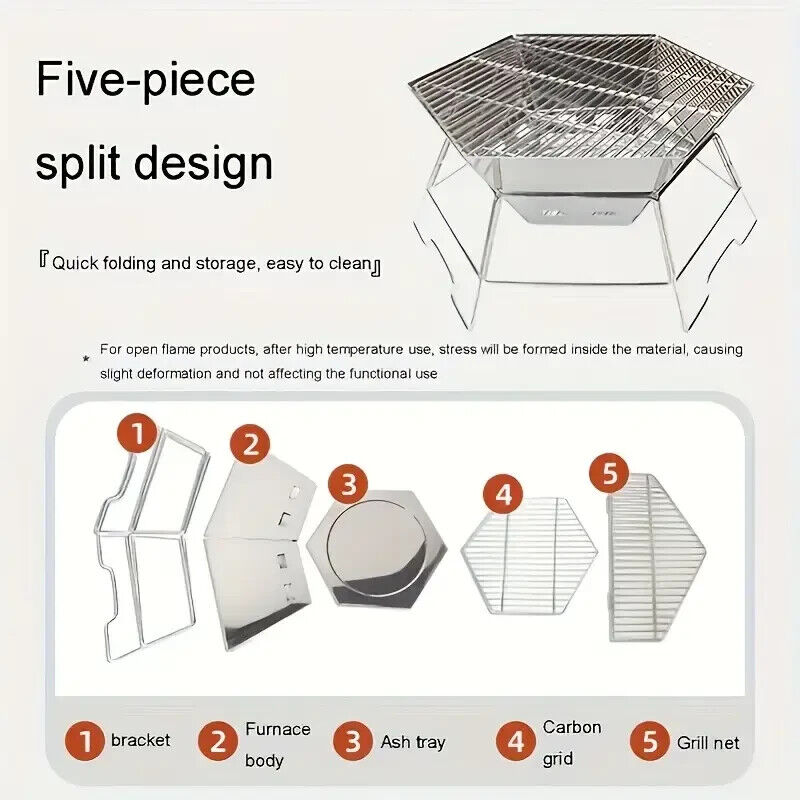 Five-piece split design

『Quick folding and storage, easy to clean』

* For open flame products, after high temperature use, stress will be formed inside the material, causing slight deformation and not affecting the functional use

1 2 3 4 5

1 bracket
2 Furnace body
3 Ash tray
4 Carbon grid
5 Grill net