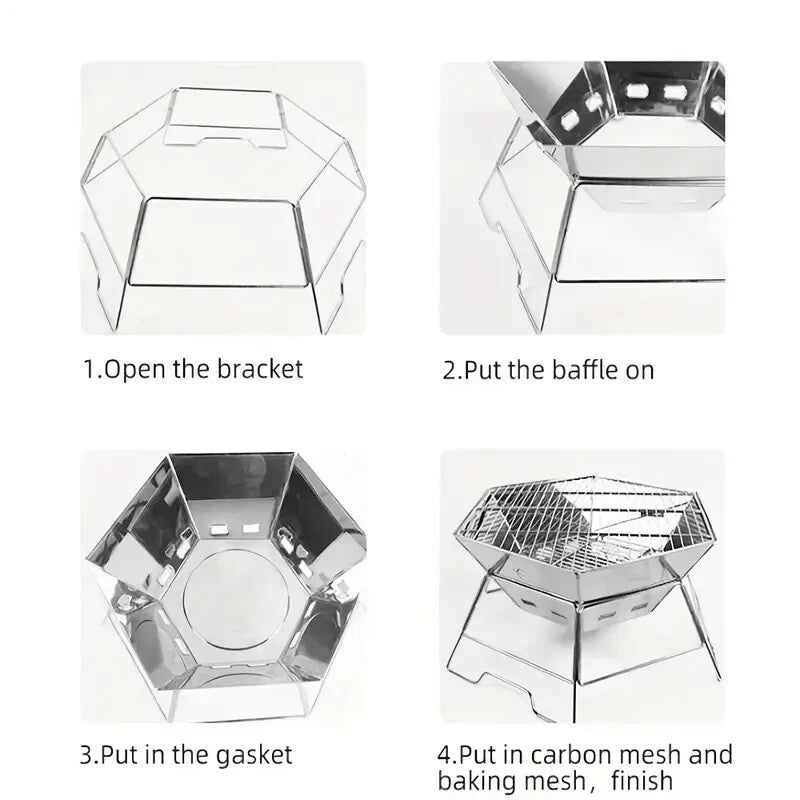 1.Open the bracket

2.Put the baffle on

3.Put in the gasket

4.Put in carbon mesh and baking mesh, finish